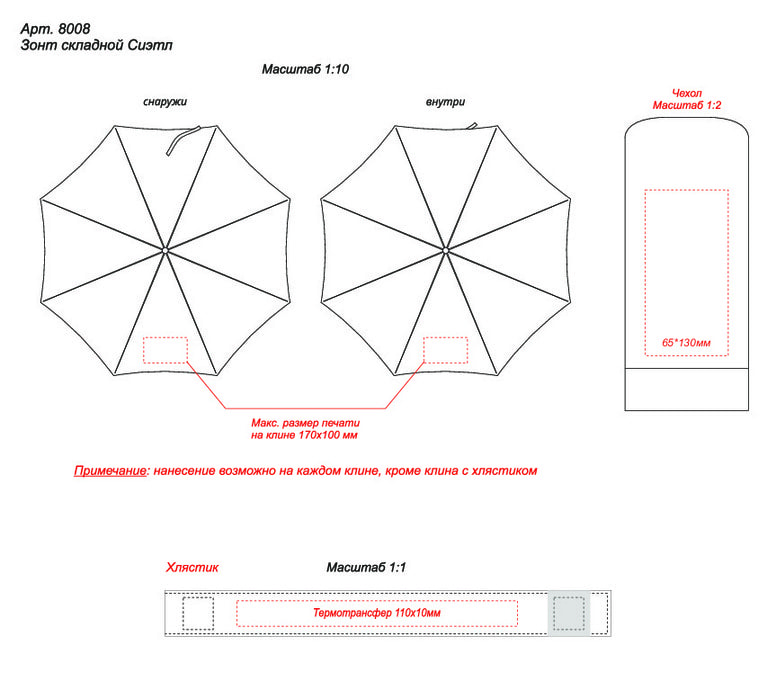 Арт. 8008
Зонт складной Сиэтл

Масштаб 1:10

снаружи

внутри

Чехол
Масштаб 1:2

65*130мм

Макс. размер печати на клине 170х100 мм

Примечание: нанесение возможно на каждом клине, кроме клина с хлястиком

Хлястик

Масштаб 1:1

Термотрансфер 110х10мм